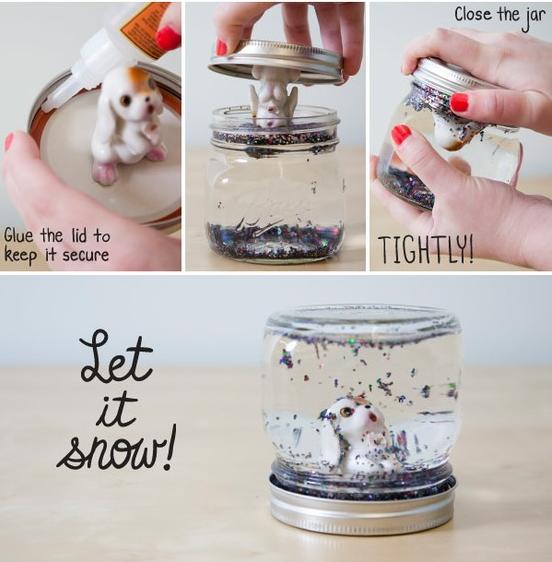 Glue the lid to keep it secure

Close the jar

TIGHTLY!

Let it snow!